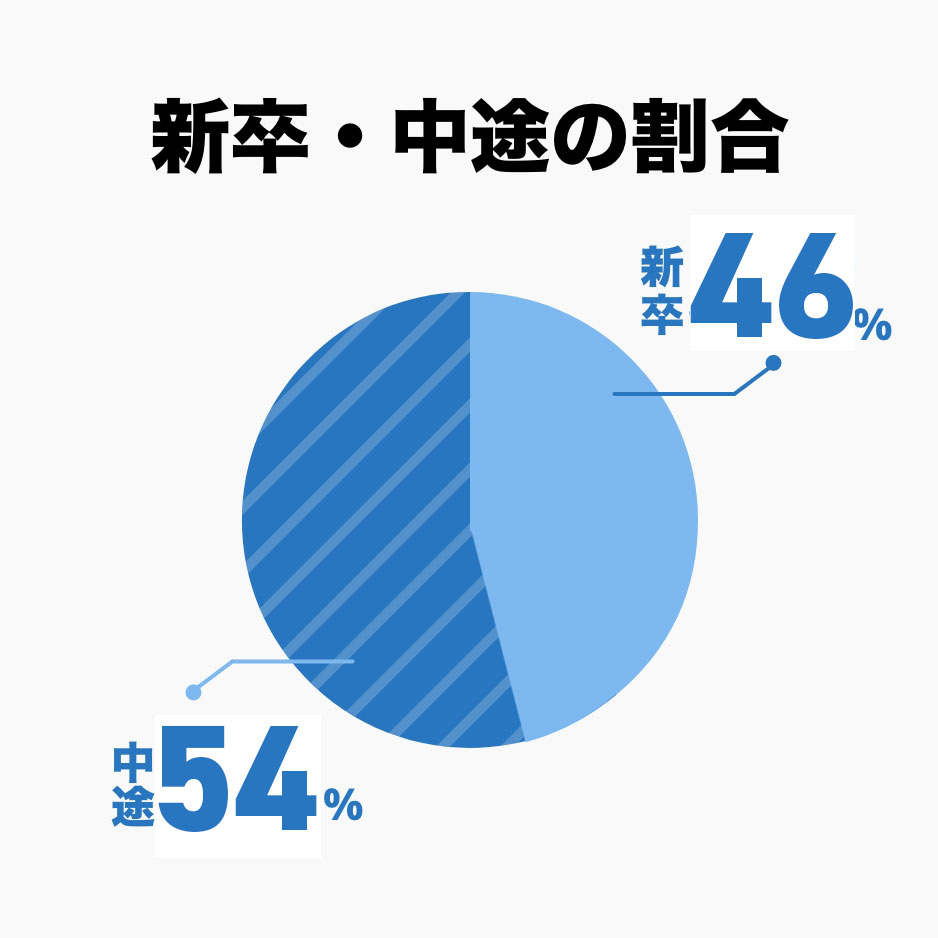 新卒・中途の割合

新卒 46%

中途 54%