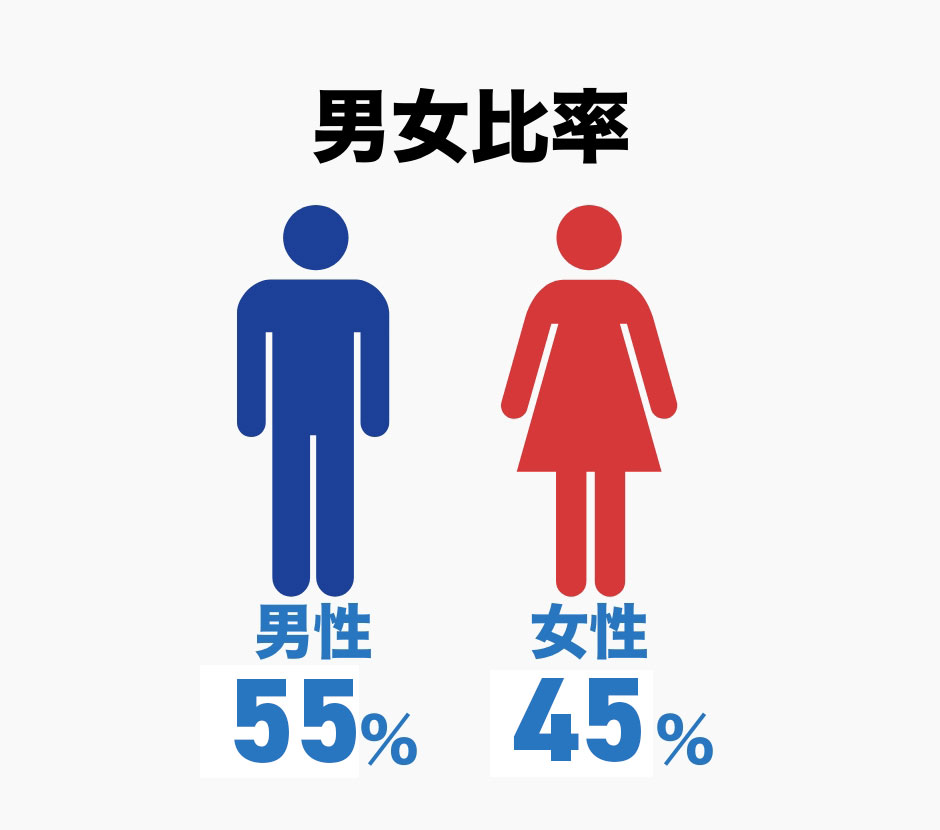 男女比率

男性
55%

女性
45%