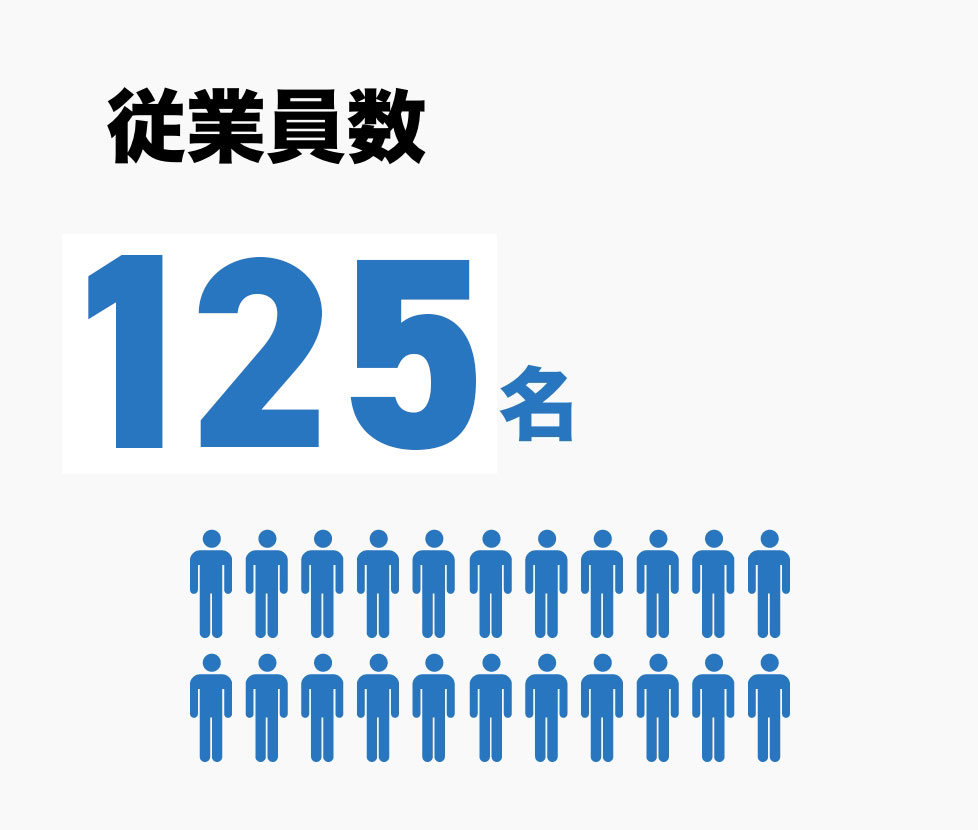 従業員数

125名